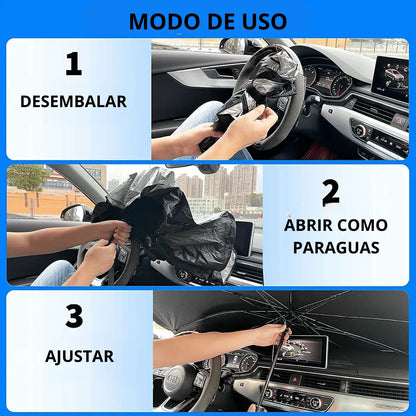 MODO DE USO

1

DESEMBALAR

2

ABRIR COMO PARAGUAS

3

AJUSTAR