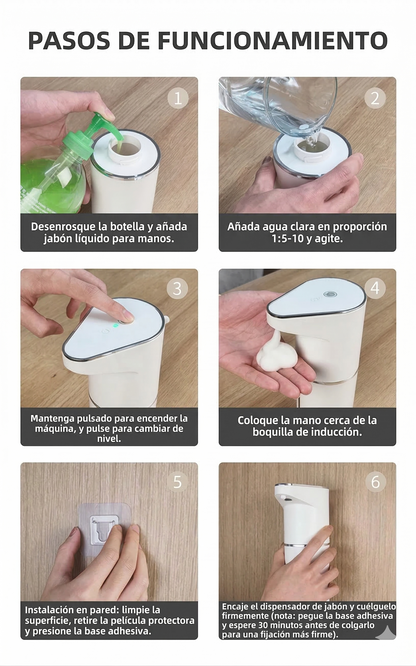 PASOS DE FUNCIONAMIENTO

1

Desenrosque la botella y añada jabón líquido para manos.

2

Añada agua clara en proporción 1:5-10 y agite.

3

Mantenga pulsado para encender la máquina, y pulse para cambiar de nivel.

4

Coloque la mano cerca de la boquilla de inducción.

5

Instalación en pared: limpie la superficie, retire la película protectora y presione la base adhesiva.

6

Encaje el dispensador de jabón y cuélguelo firmemente (nota: pegue la base adhesiva y espere 30 minutos antes de colgarlo para una fijación más firme).